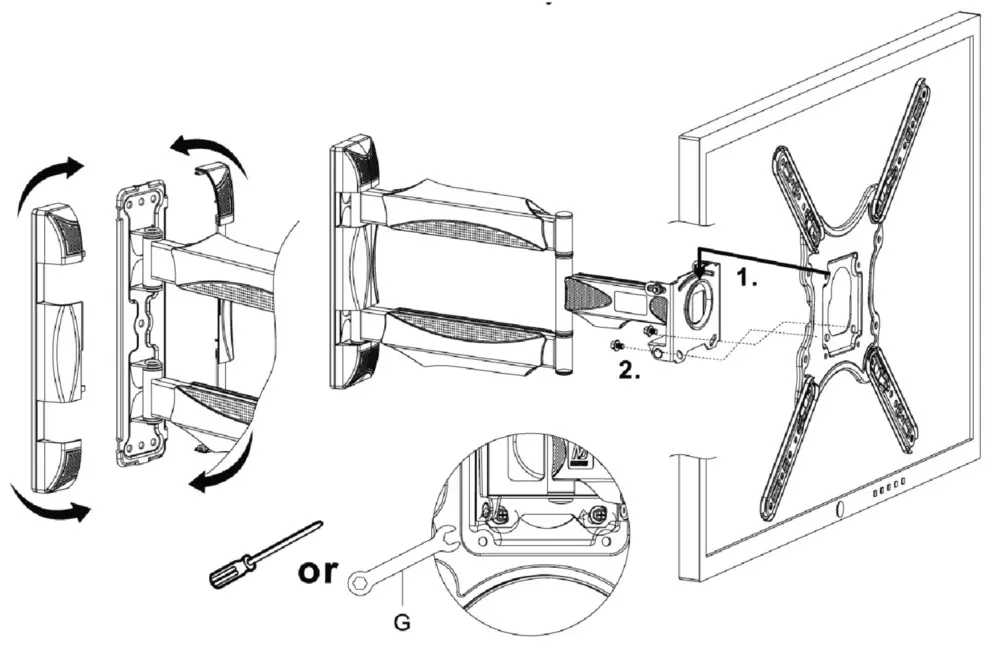 1.

2.

or

G