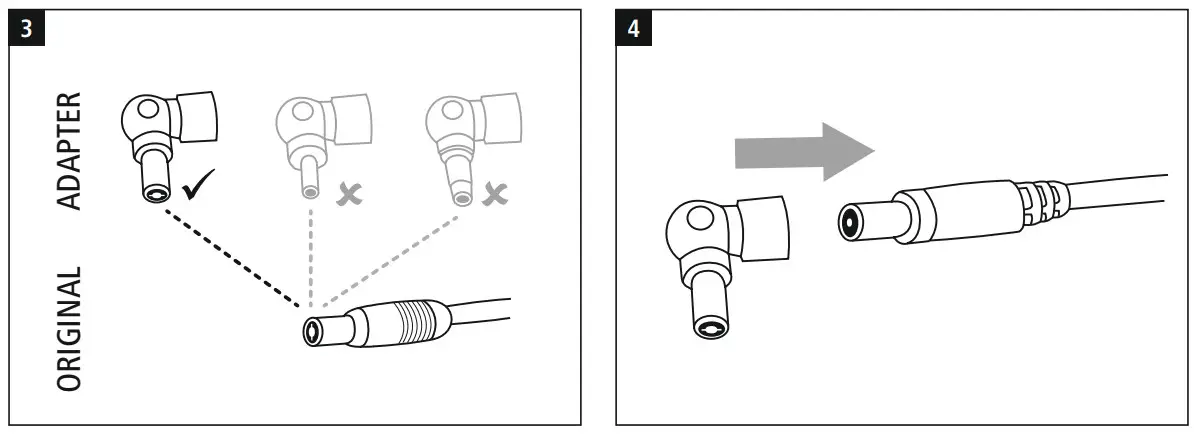 3

ADAPTER

ORIGINAL

4