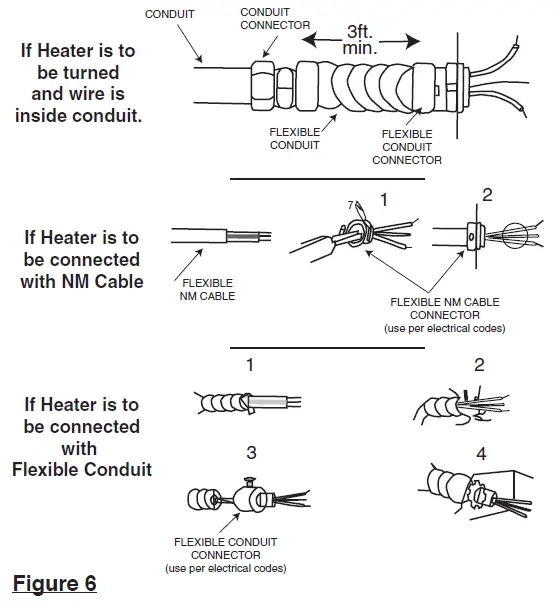 If Heater is to be turned and wire is inside conduit.

CONDUIT

CONDUIT CONNECTOR

3ft. min.

FLEXIBLE CONDUIT

FLEXIBLE CONDUIT CONNECTOR

If Heater is to be connected with NM Cable

FLEXIBLE NM CABLE

7

1

2

FLEXIBLE NM CABLE CONNECTOR (use per electrical codes)

If Heater is to be connected with Flexible Conduit

1

2

3

4

FLEXIBLE CONDUIT CONNECTOR (use per electrical codes)

Figure 6