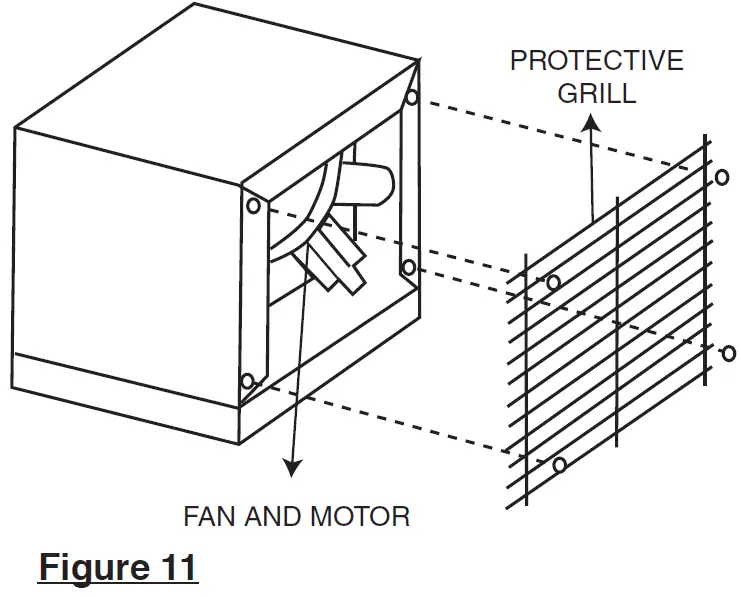 PROTECTIVE GRILL

FAN AND MOTOR

Figure 11