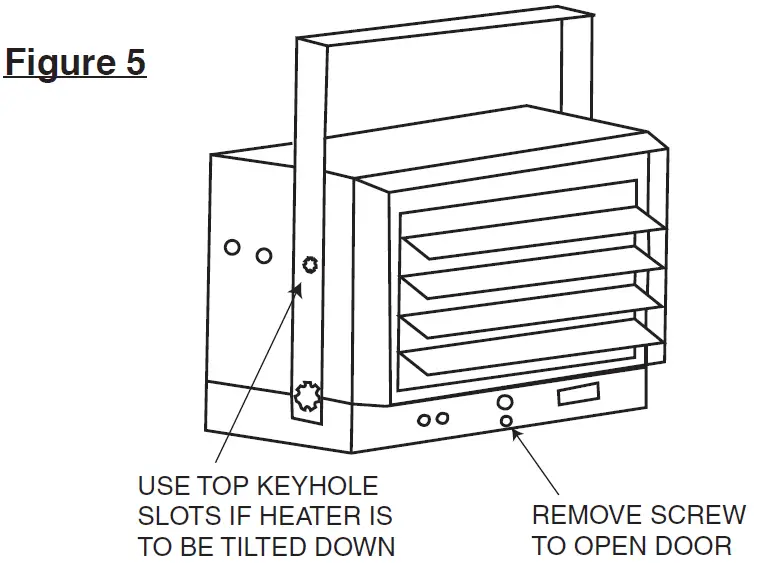 Figure 5

USE TOP KEYHOLE SLOTS IF HEATER IS TO BE TILTED DOWN

REMOVE SCREW TO OPEN DOOR