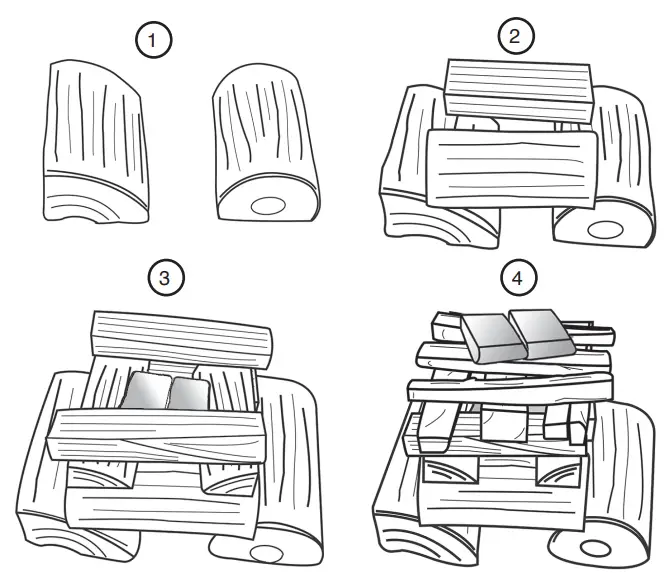 1
2
3
4