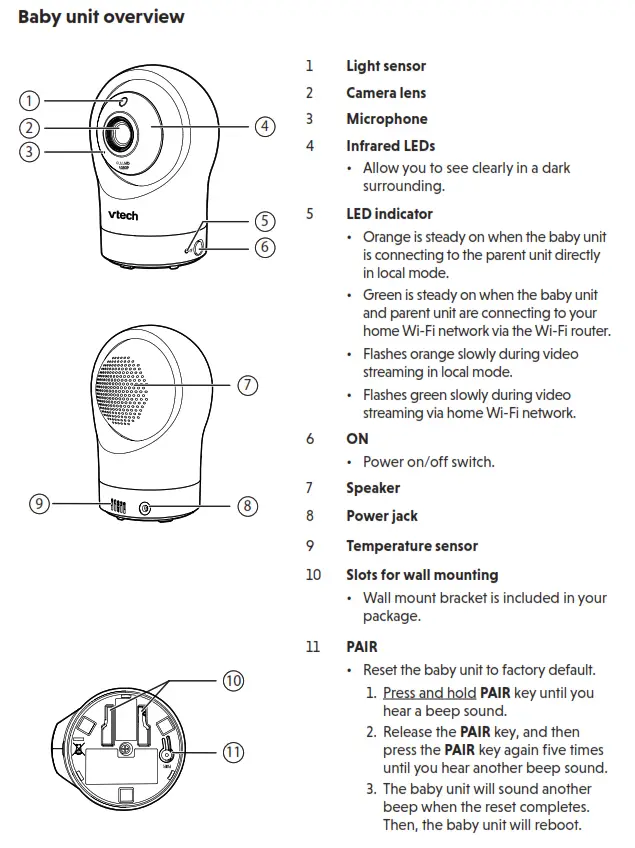 Baby unit overview

1
2
3
4
vtech
5
6

7

9
8

10

11

1 Light sensor
2 Camera lens
3 Microphone
4 Infrared LEDs
• Allow you to see clearly in a dark surrounding.
5 LED indicator
• Orange is steady on when the baby unit is connecting to the parent unit directly in local mode.
• Green is steady on when the baby unit and parent unit are connecting to your home Wi-Fi network via the Wi-Fi router.
• Flashes orange slowly during video streaming in local mode.
• Flashes green slowly during video streaming via home Wi-Fi network.
6 ON
• Power on/off switch.
7 Speaker
8 Power jack
9 Temperature sensor
10 Slots for wall mounting
• Wall mount bracket is included in your package.
11 PAIR
• Reset the baby unit to factory default.
1. Press and hold PAIR key until you hear a beep sound.
2. Release the PAIR key, and then press the PAIR key again five times until you hear another beep sound.
3. The baby unit will sound another beep when the reset completes. Then, the baby unit will reboot.