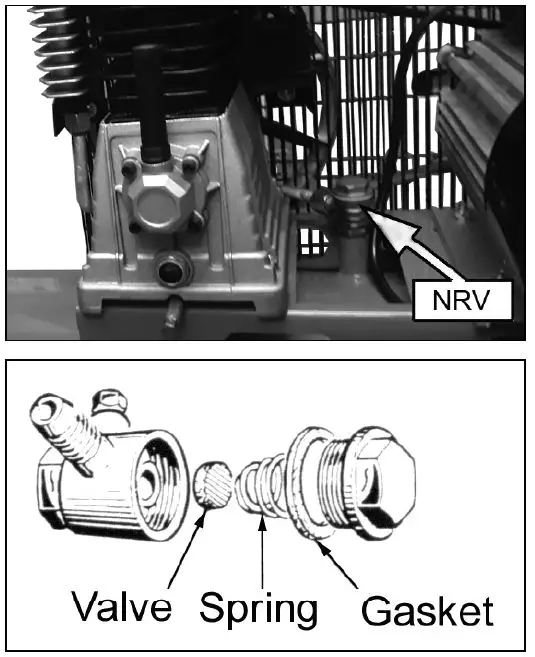 NRV

Valve Spring Gasket