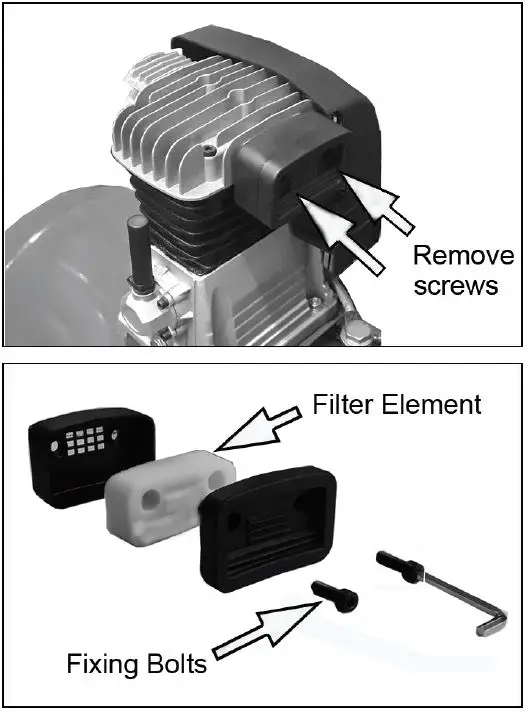 Remove screws

Filter Element

Fixing Bolts