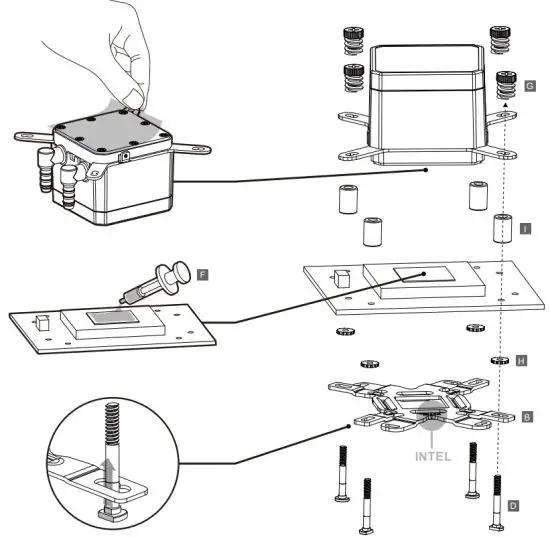 G
I
F
H
B
INTEL
D