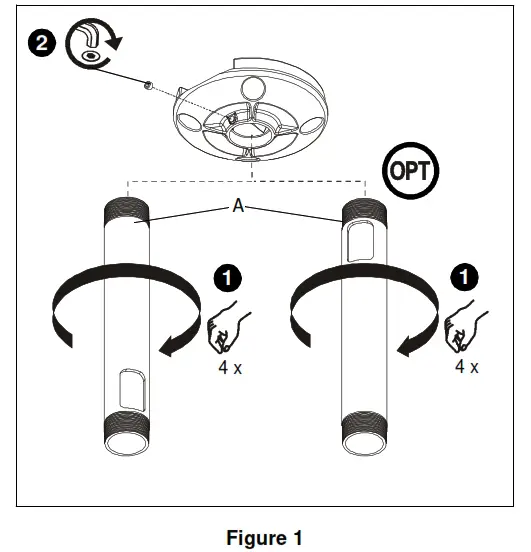 2

OPT

A

1

4 x

1

4 x

Figure 1