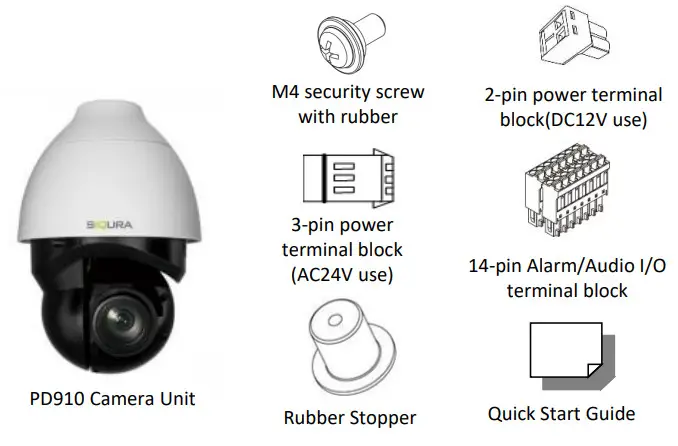 SIQURA

PD910 Camera Unit

M4 security screw with rubber

3-pin power terminal block (AC24V use)

Rubber Stopper

2-pin power terminal block(DC12V use)

14-pin Alarm/Audio I/O terminal block

Quick Start Guide