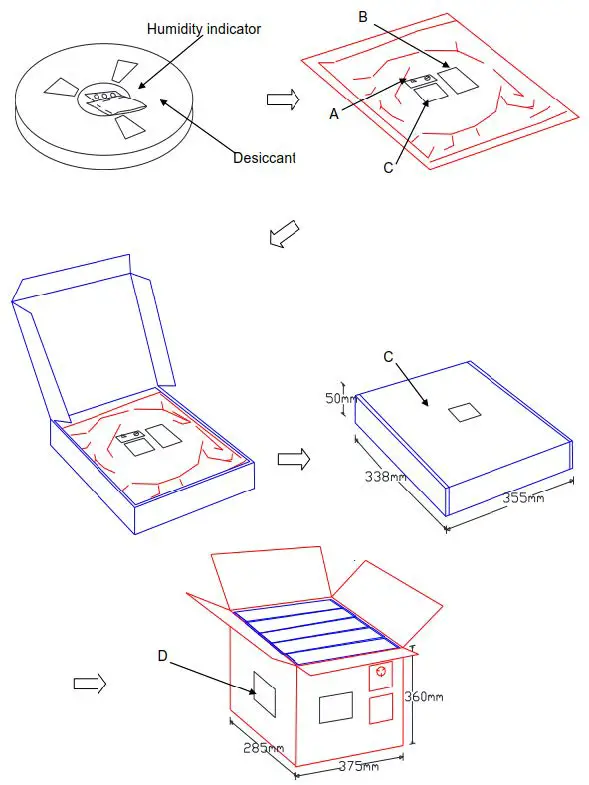 Humidity indicator

Desiccant

B

A

C

C

50mm

338mm

355mm

D

360mm

285mm

375mm