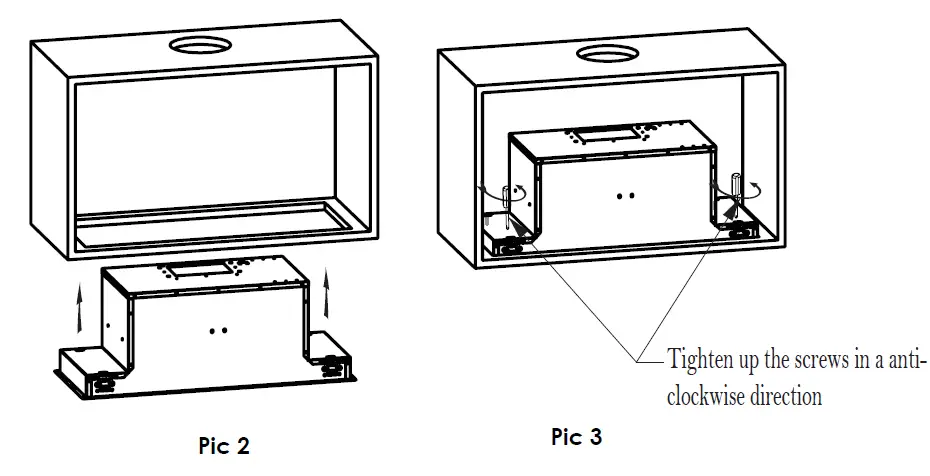 Tighten up the screws in a anti-clockwise direction

Pic 2

Pic 3