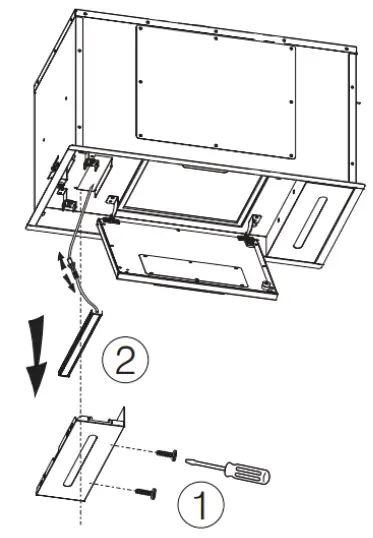 2

1