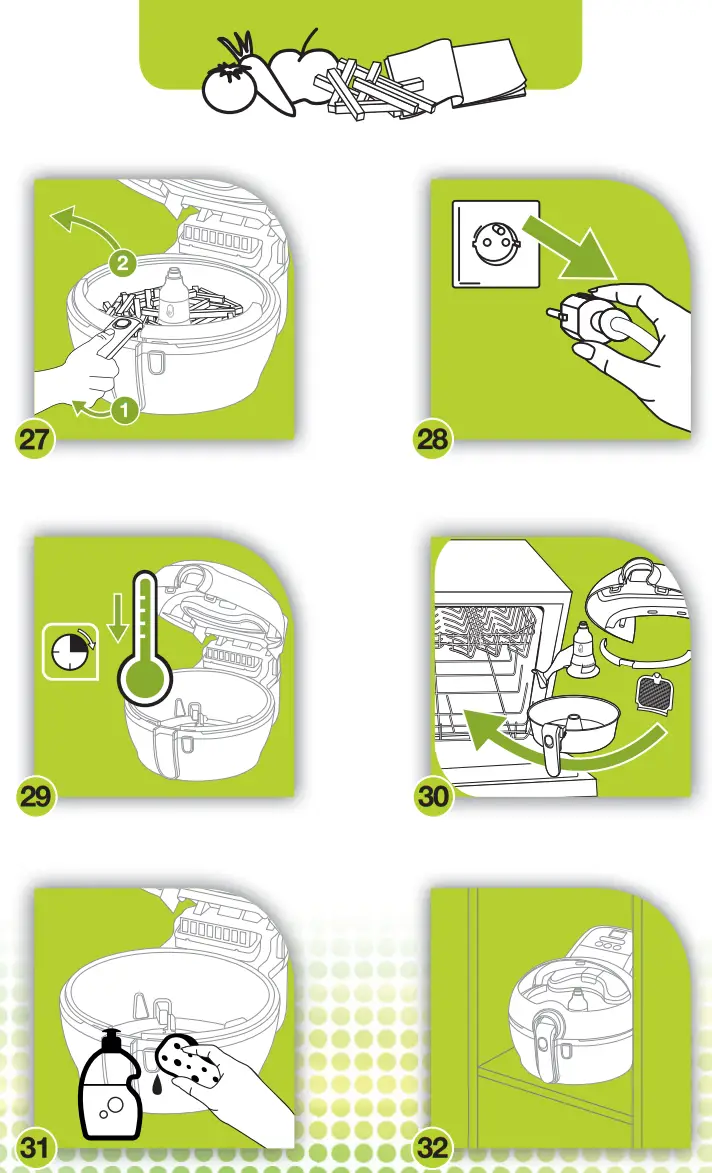 2
1
27
28
29
30
31
32