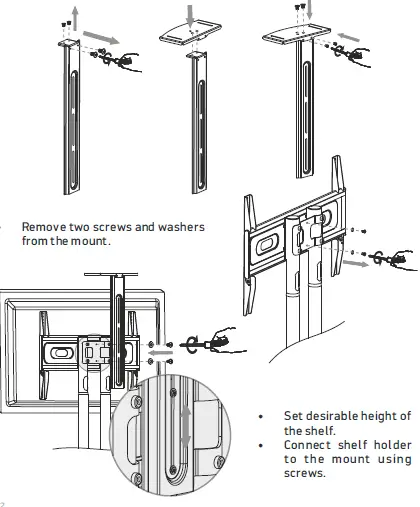 Remove two screws and washers from the mount.

• Set desirable height of the shelf.
• Connect shelf holder to the mount using screws.