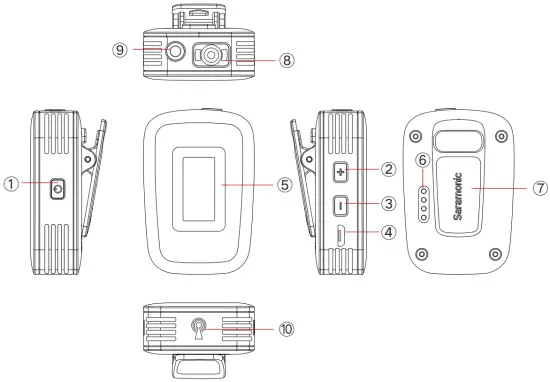 ⑨
⑧
①
⑤
②
③
④
⑥
Saramonic
⑦
⑩