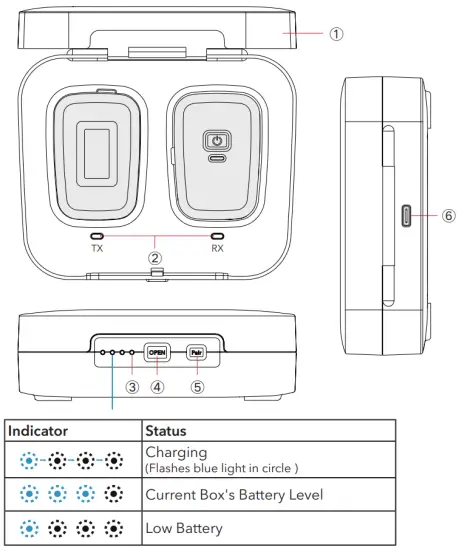 ①

TX

RX

②

⑥

OPEN

Pair

③ ④ ⑤

| Indicator | Status |
|---|---|
| | Charging (Flashes blue light in circle ) |
| | Current Box's Battery Level |
| | Low Battery |