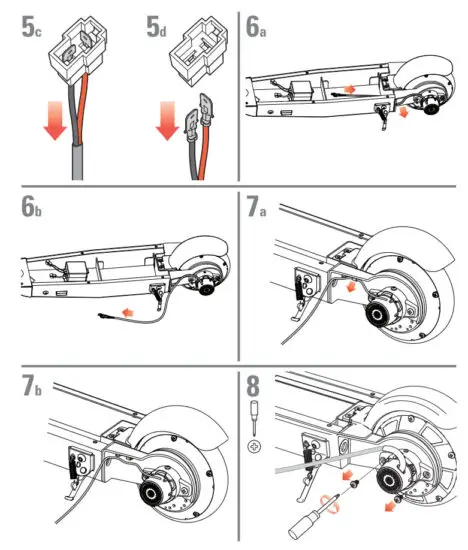 5c

5d

6a

6b

7a

7b

8