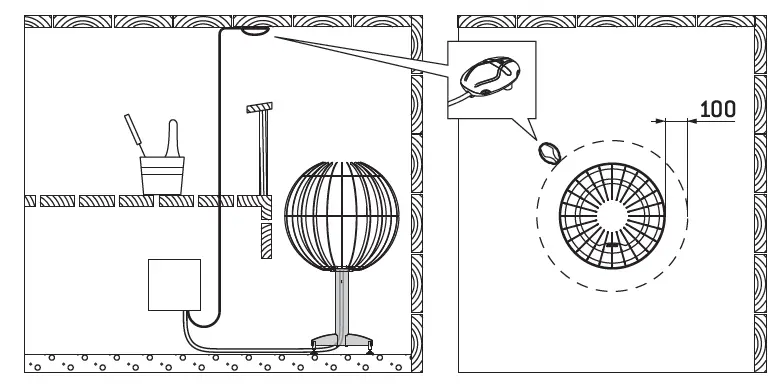 100