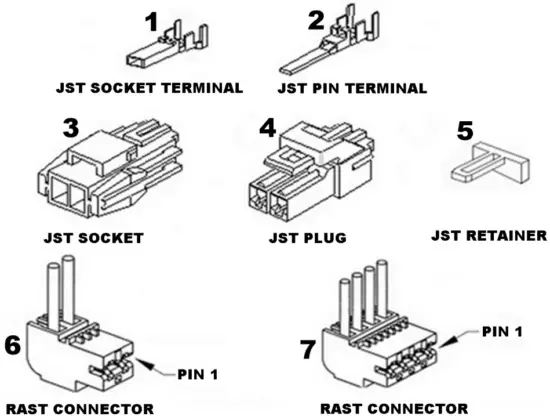 1
JST SOCKET TERMINAL

2
JST PIN TERMINAL

3
JST SOCKET

4
JST PLUG

5
JST RETAINER

6
PIN 1
RAST CONNECTOR

7
PIN 1
RAST CONNECTOR