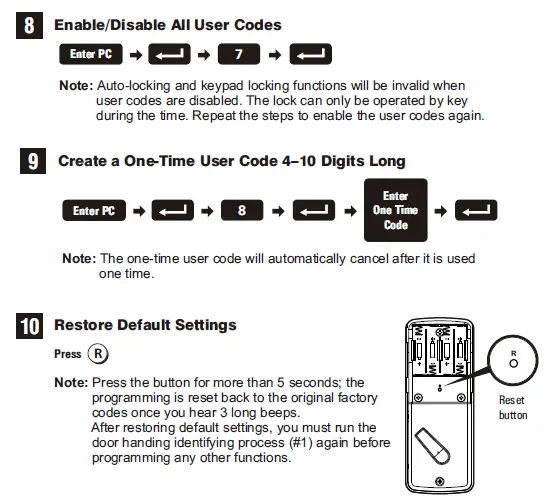 8 Enable/Disable All User Codes

Enter PC → ↵ → 7 → ↵

Note: Auto-locking and keypad locking functions will be invalid when user codes are disabled. The lock can only be operated by key during the time. Repeat the steps to enable the user codes again.

9 Create a One-Time User Code 4–10 Digits Long

Enter PC → ↵ → 8 → ↵ → Enter One Time Code → ↵

Note: The one-time user code will automatically cancel after it is used one time.

10 Restore Default Settings

Press R

Note: Press the button for more than 5 seconds; the programming is reset back to the original factory codes once you hear 3 long beeps.
After restoring default settings, you must run the door handing identifying process (#1) again before programming any other functions.

R

Reset button