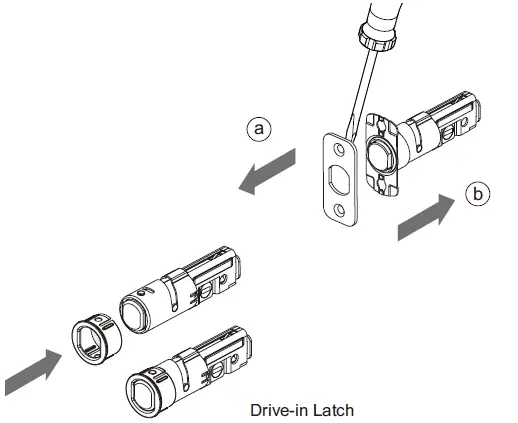 a

b

Drive-in Latch