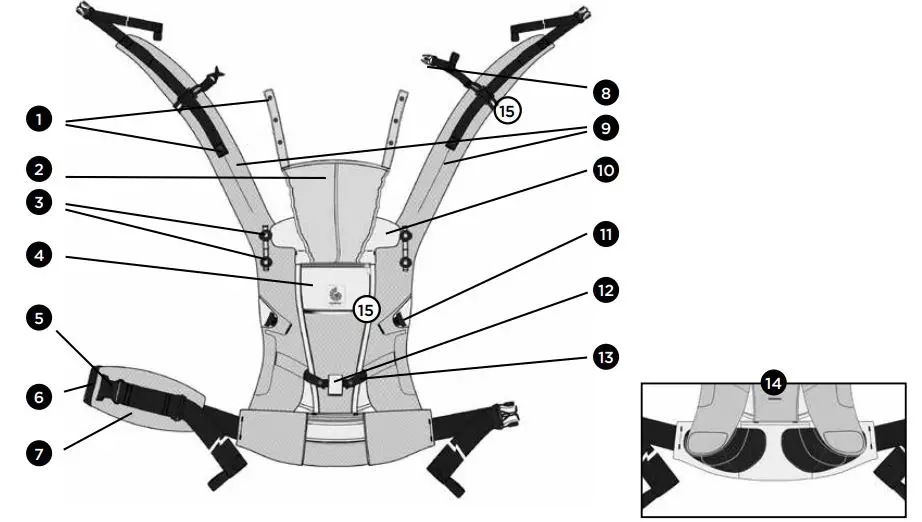 1
2
3
4
5
6
7
8
15
9
10
11
15
12
13
14