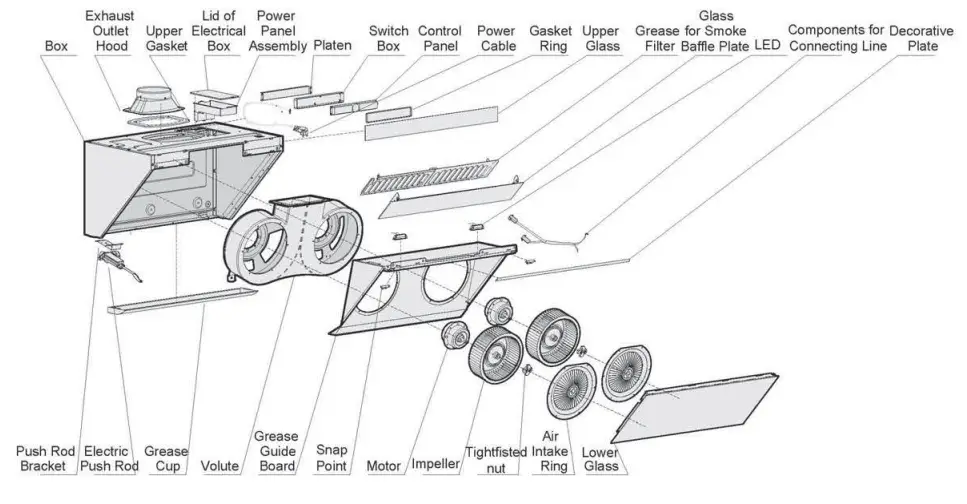 Box
Exhaust Outlet Hood
Upper Gasket
Lid of Electrical Box
Power Panel Assembly
Platen
Switch Box
Control Panel
Power Cable
Gasket Ring
Upper Glass
Grease Filter
Glass for Smoke Baffle Plate
LED
Components for Connecting Line
Decorative Plate

Push Rod Bracket
Electric Push Rod
Grease Cup
Volute
Grease Guide Board
Snap Point
Motor
Impeller
Tightfisted nut
Air Intake Ring
Lower Glass