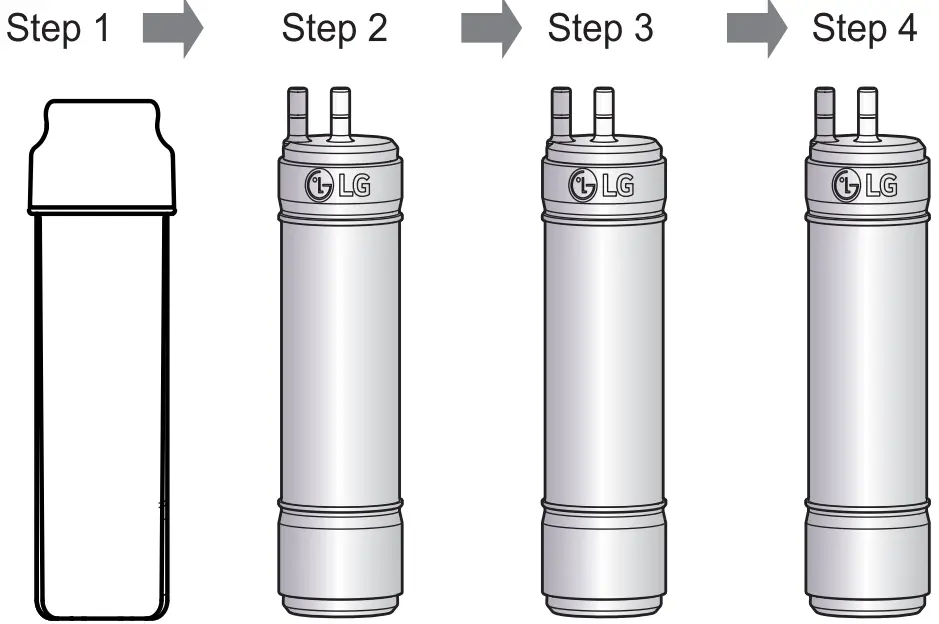 Step 1
Step 2
Step 3
Step 4
LG
LG
LG