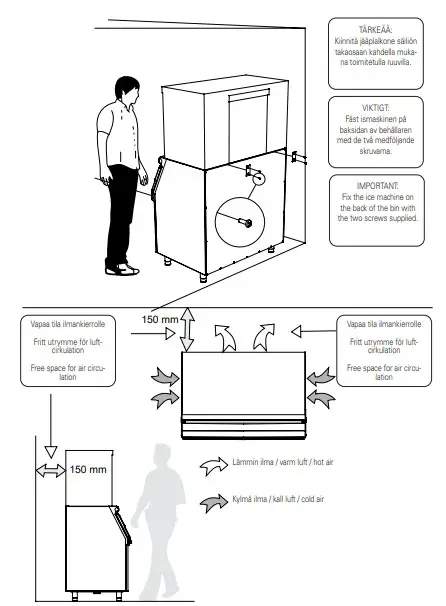 TÄRKEÄÄ:
Kiinnitä jääpalkone säiliön takaosaan kahdella mukana toimitetulla ruuvilla.

VIKTIGT:
Fäst ismaskinen på baksidan av behållaren med de två medföljande skruvarna.

IMPORTANT:
Fix the ice machine on the back of the bin with the two screws supplied.

Vapaa tila ilmankierrolle

Fritt utrymme för luftcirkulation

Free space for air circulation

150 mm

Vapaa tila ilmankierrolle

Fritt utrymme för luftcirkulation

Free space for air circulation

150 mm

Lämmin ilma / varm luft / hot air

Kylmä ilma / kall luft / cold air