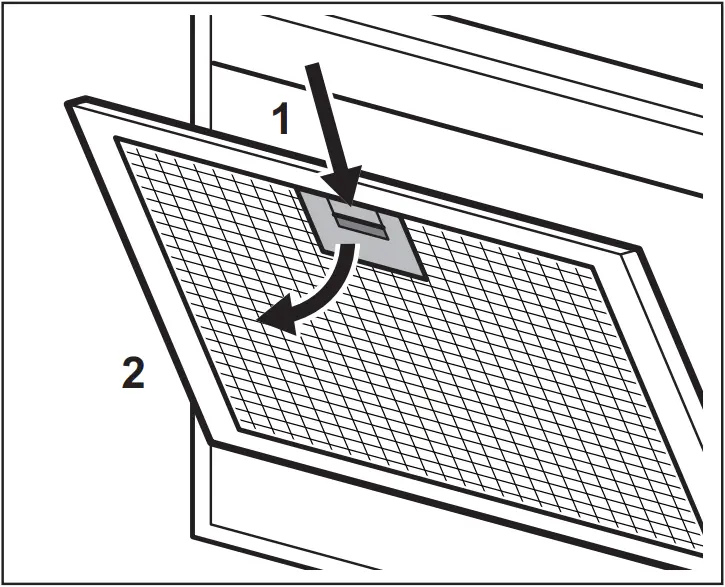 1

2