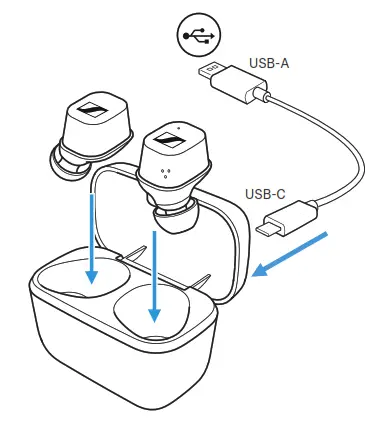 USB-A

USB-C