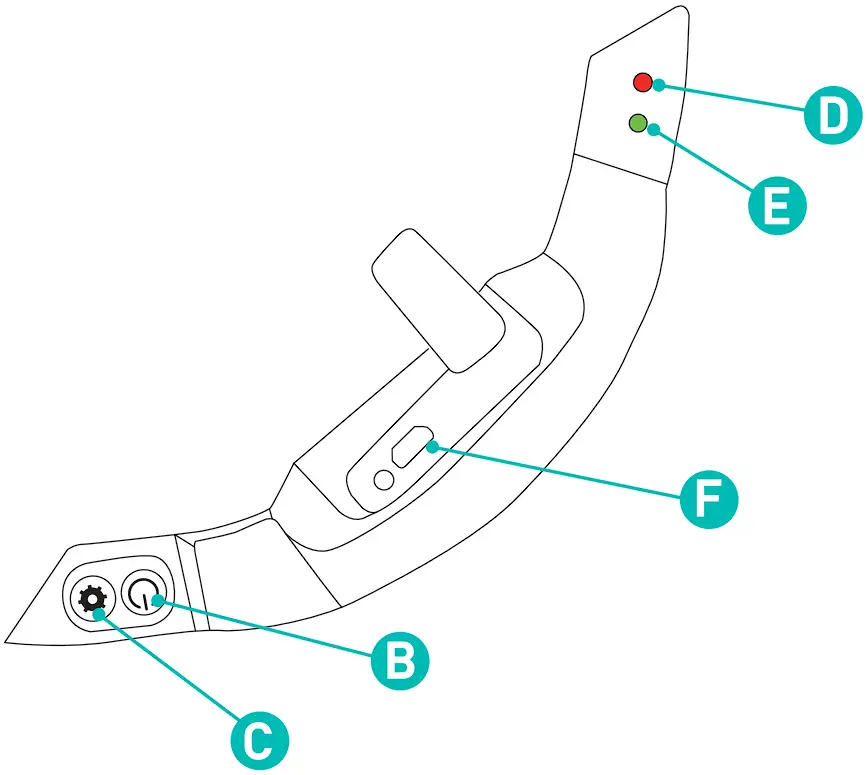 D
E
F
B
C