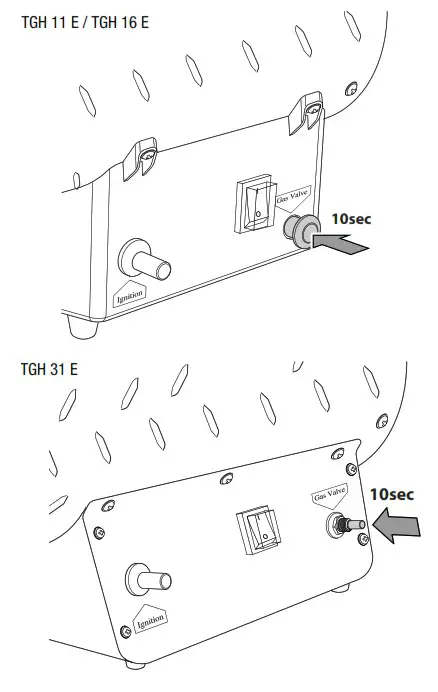 TGH 11 E / TGH 16 E

Gas Valve

10sec

Ignition

TGH 31 E

Gas Valve

10sec

Ignition