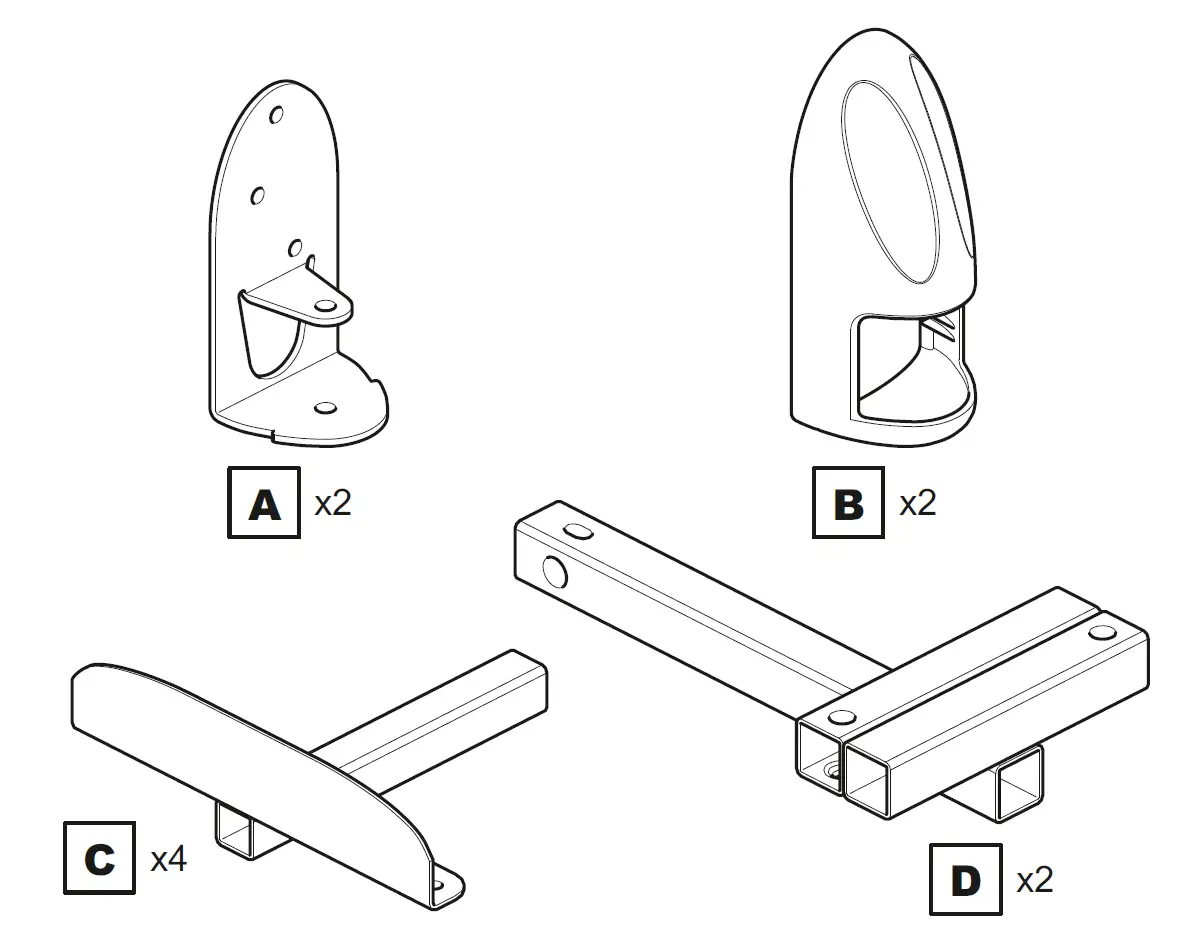 A x2

B x2

C x4

D x2