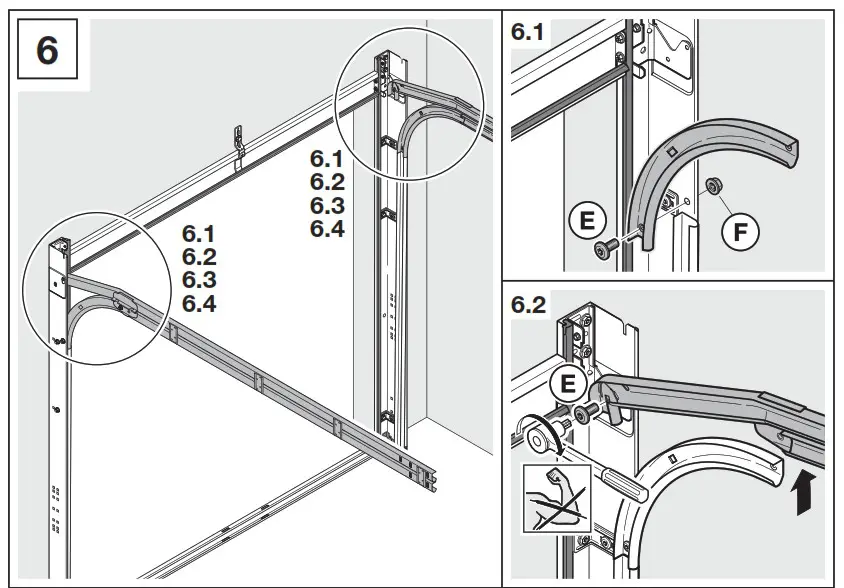 6

6.1
6.2
6.3
6.4

6.1
6.2
6.3
6.4

6.1

E

F

6.2

E