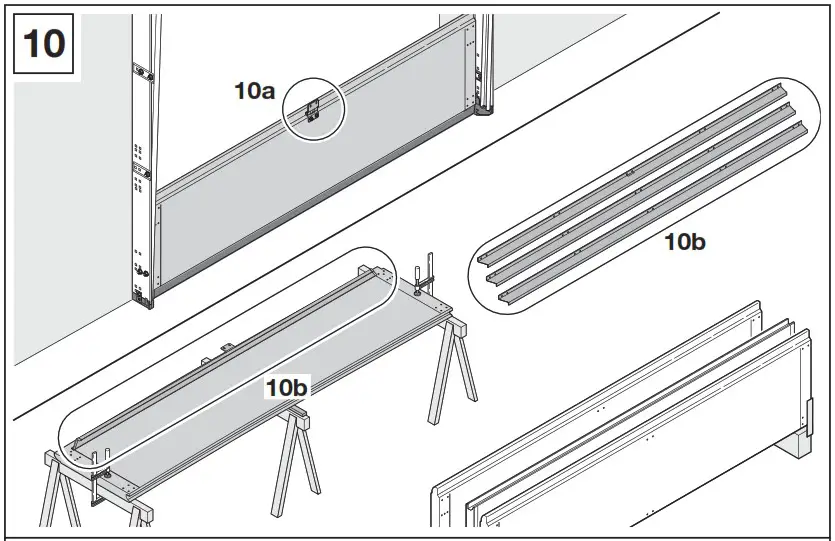 10

10a

10b

10b