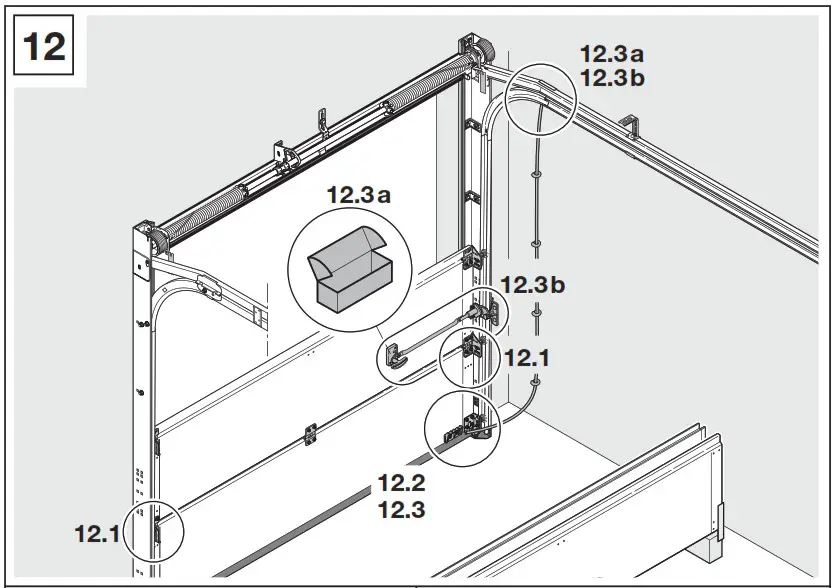 12

12.3a
12.3b

12.3a

12.3b

12.1

12.2
12.3

12.1