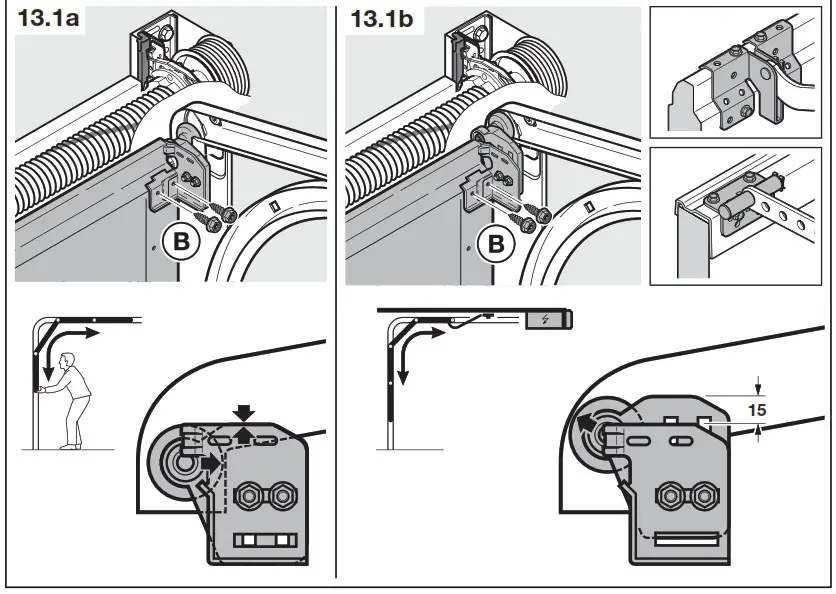 13.1a

B

13.1b

B

15