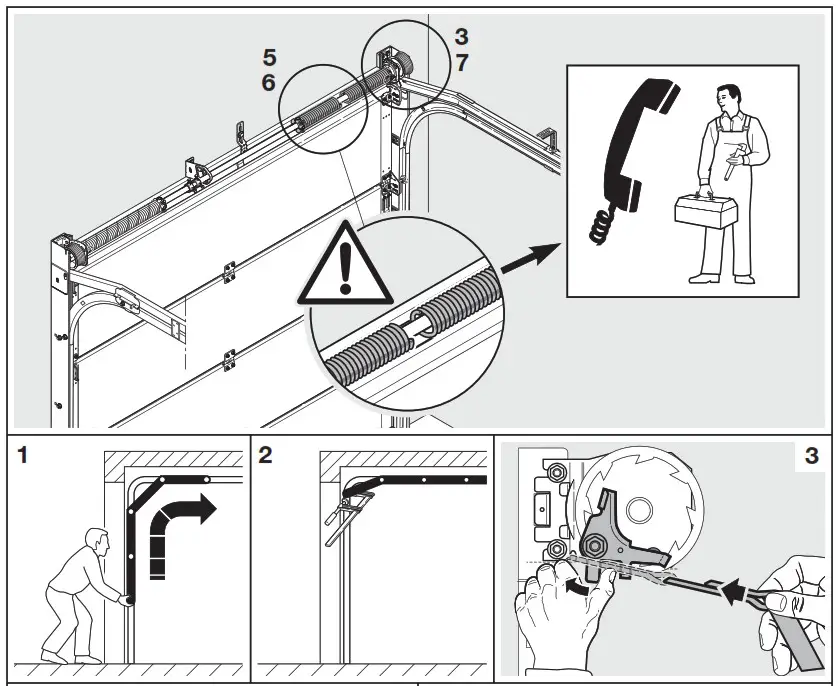 5
6
3
7
1
2
3