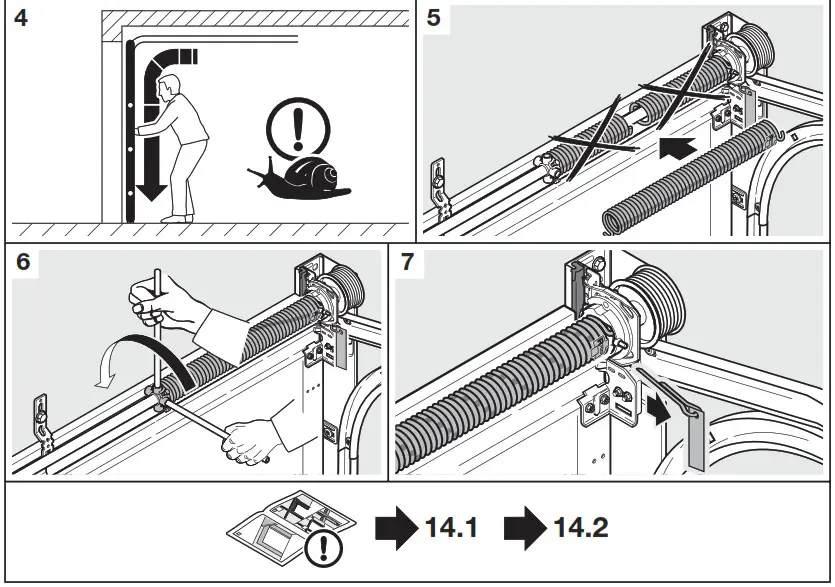 4

5

6

7

14.1 14.2