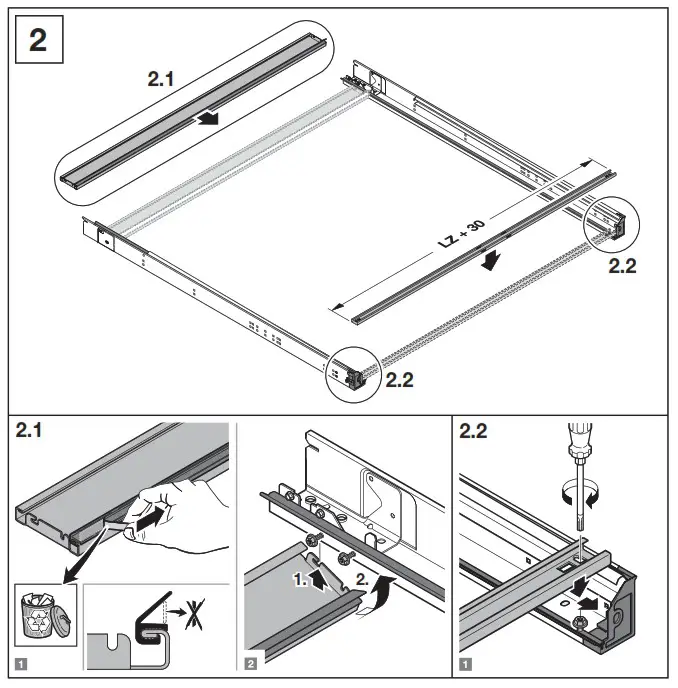 2

2.1

LZ + 30

2.2

2.2

2.1

1

1.

2.

2

2.2

1