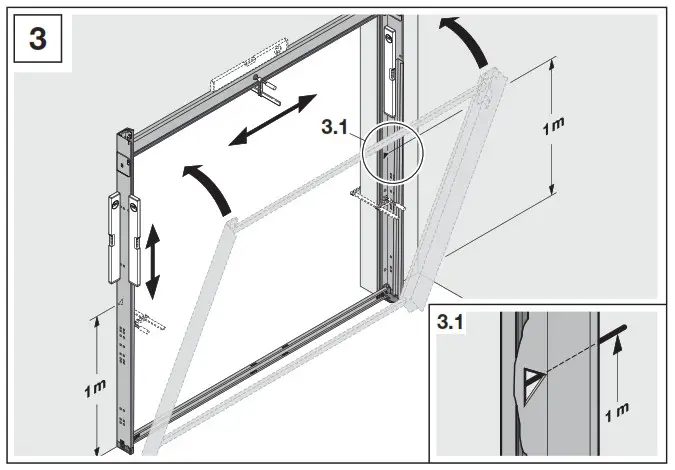 3

3.1

1 m

1 m

3.1

1 m