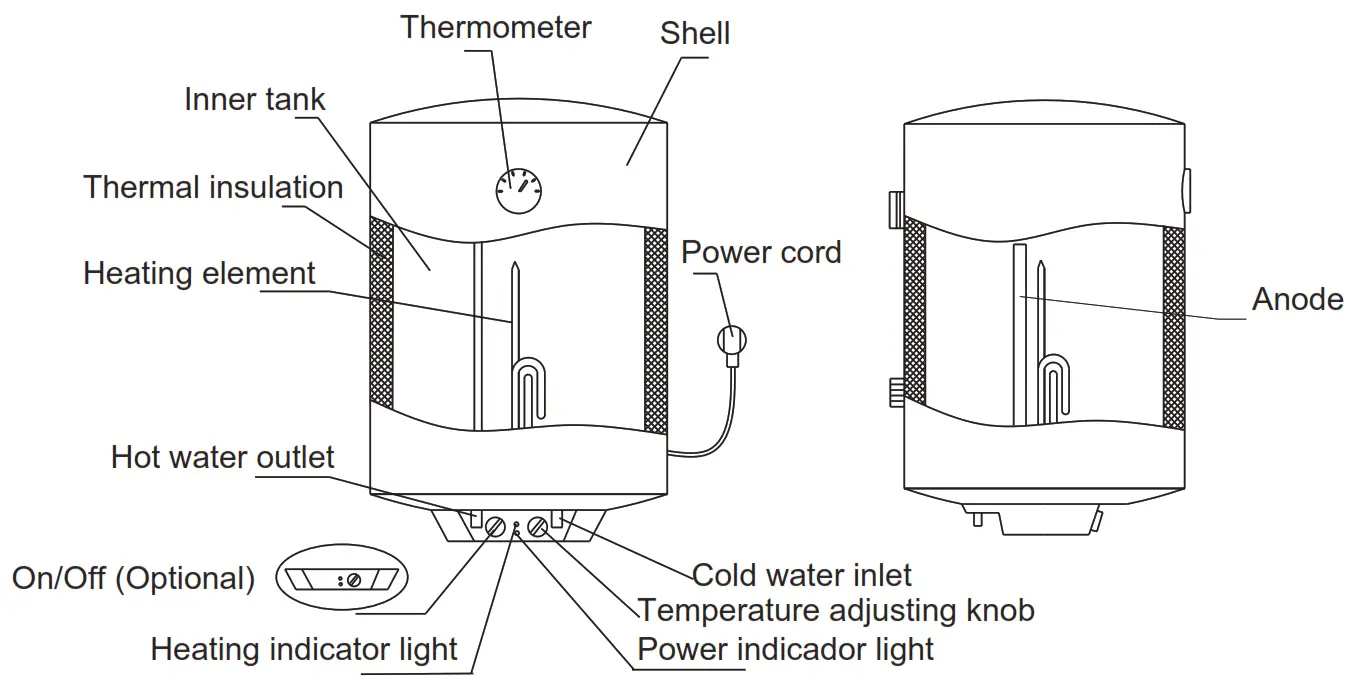 Thermometer
Shell
Inner tank
Thermal insulation
Heating element
Power cord
Anode
Hot water outlet
On/Off (Optional)
Cold water inlet
Temperature adjusting knob
Heating indicator light
Power indicador light