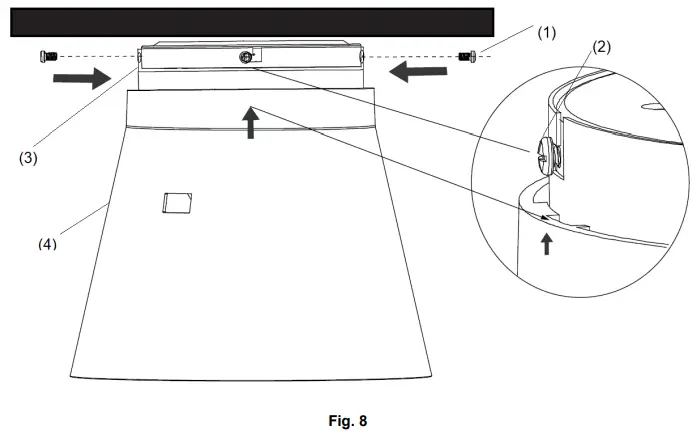 (1)
(2)
(3)
(4)
Fig. 8