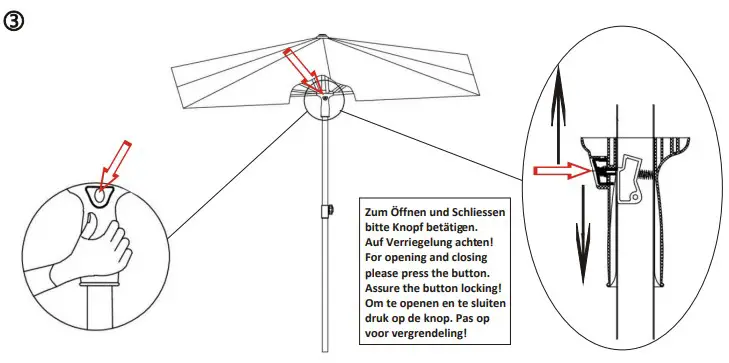 ③

Zum Öffnen und Schliessen bitte Knopf betätigen. Auf Verriegelung achten! For opening and closing please press the button. Assure the button locking! Om te openen en te sluiten druk op de knop. Pas op voor vergrendeling!