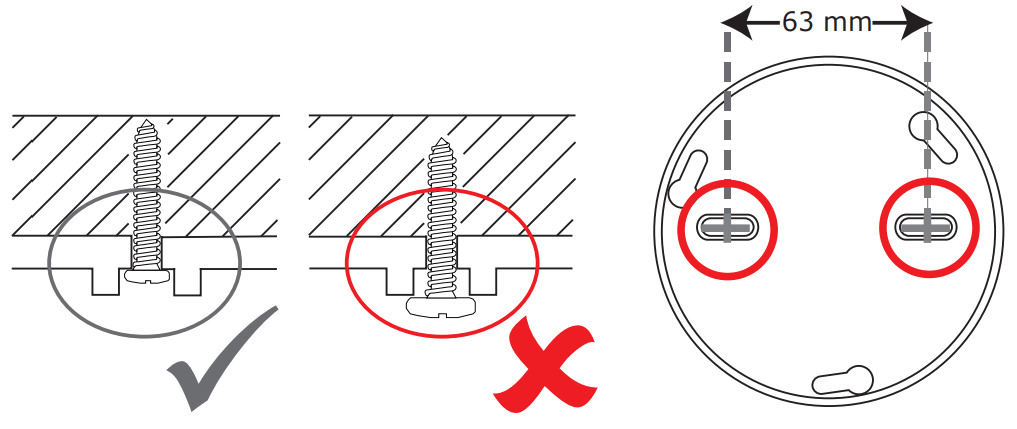 63 mm