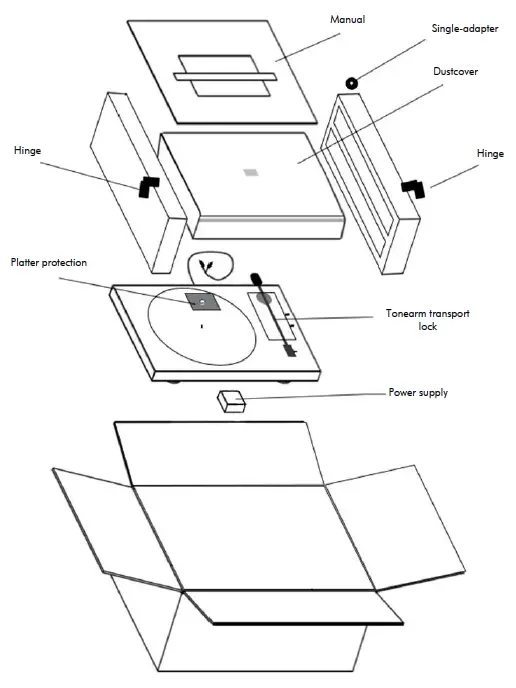 Manual

Single-adapter

Dustcover

Hinge

Hinge

Platter protection

Tonearm transport lock

Power supply