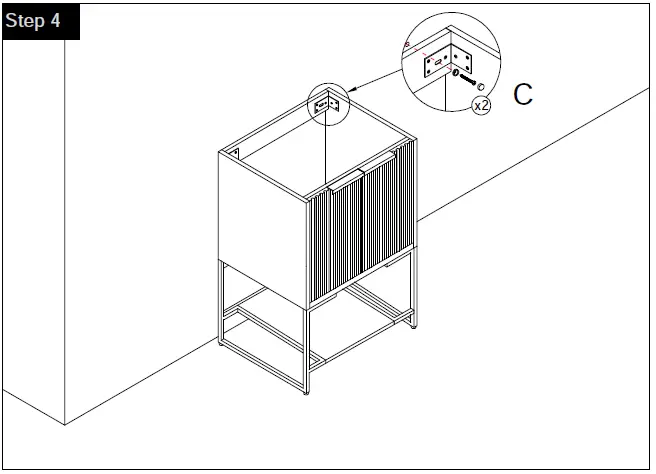 Step 4

x2

C