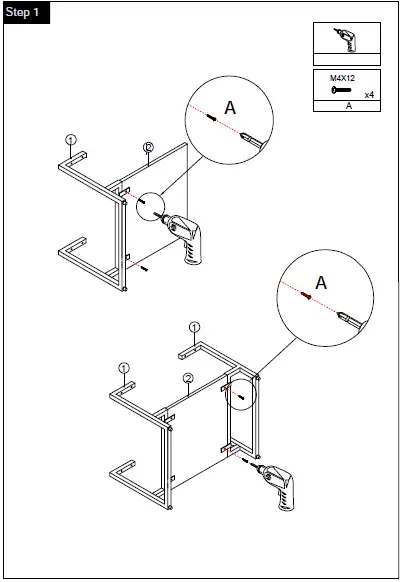 Step 1

M4X12
x4
A

A
①
②

A
①
①
②