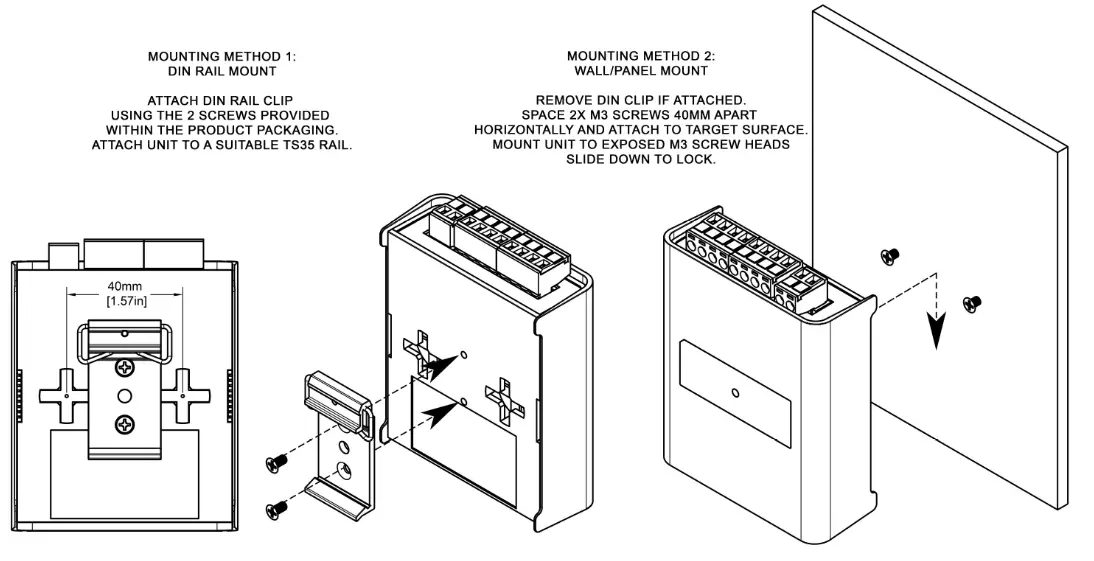 MOUNTING METHOD 1:
DIN RAIL MOUNT

ATTACH DIN RAIL CLIP
USING THE 2 SCREWS PROVIDED
WITHIN THE PRODUCT PACKAGING.
ATTACH UNIT TO A SUITABLE TS35 RAIL.

MOUNTING METHOD 2:
WALL/PANEL MOUNT

REMOVE DIN CLIP IF ATTACHED.
SPACE 2X M3 SCREWS 40MM APART
HORIZONTALLY AND ATTACH TO TARGET SURFACE.
MOUNT UNIT TO EXPOSED M3 SCREW HEADS
SLIDE DOWN TO LOCK.

40mm
[1.57in]