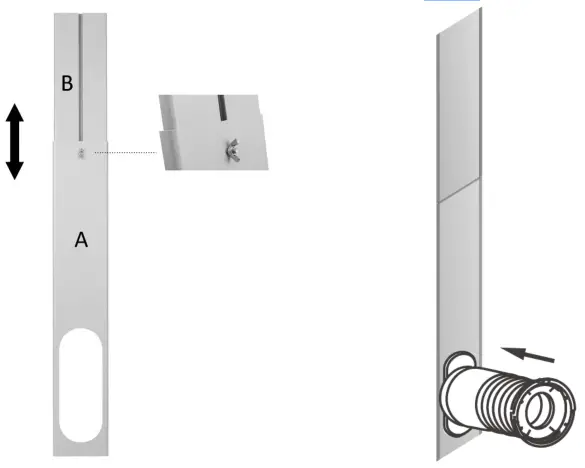 B

A